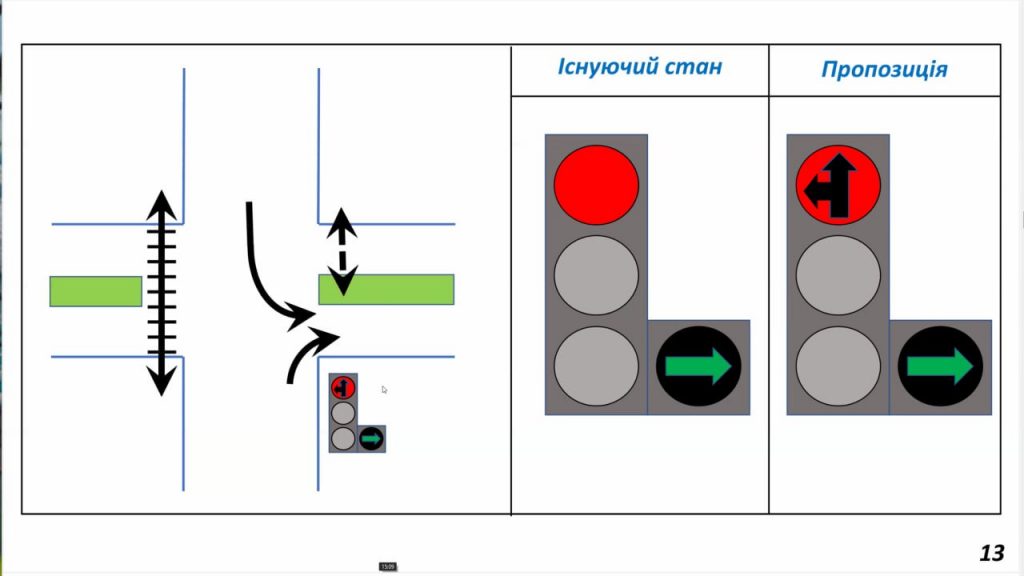 Існуючий стан

Пропозиція

13